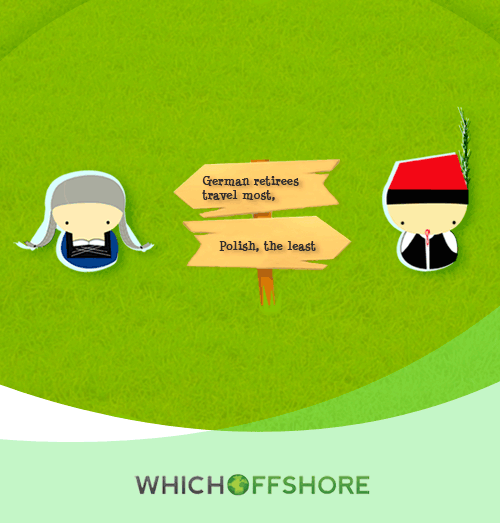 German retirees travel most,

Polish, the least

WHICHOFFSHORE