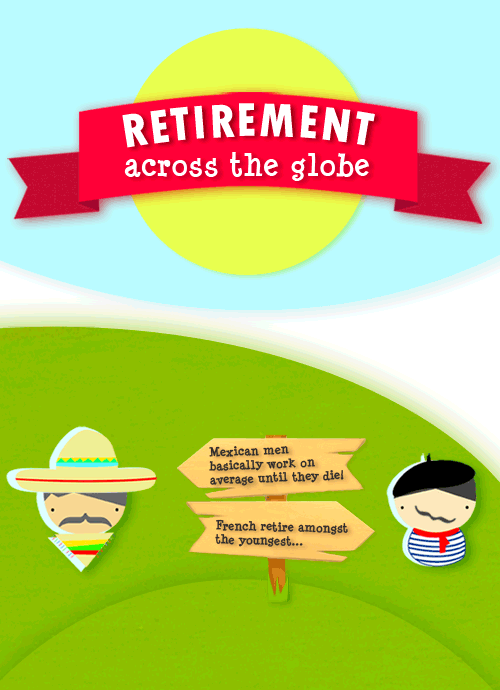 RETIREMENT
across the globe

Mexican men basically work on average until they die!

French retire amongst the youngest...